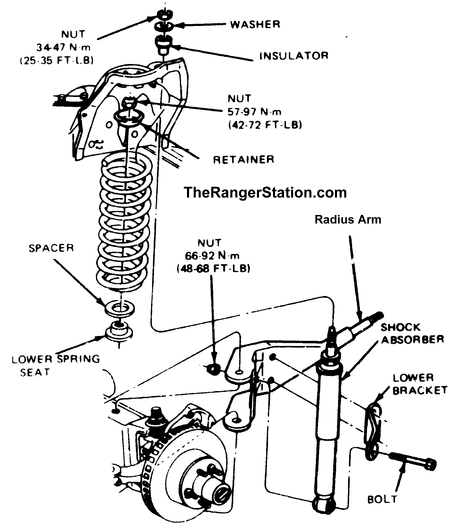 NUT
34-47 N·m
(25-35 FT-LB)

WASHER

INSULATOR

NUT
57-97 N·m
(42-72 FT-LB)

RETAINER

TheRangerStation.com

Radius Arm

SPACER

NUT
66-92 N·m
(48-68 FT-LB)

SHOCK
ABSORBER

LOWER SPRING
SEAT

LOWER
BRACKET

BOLT